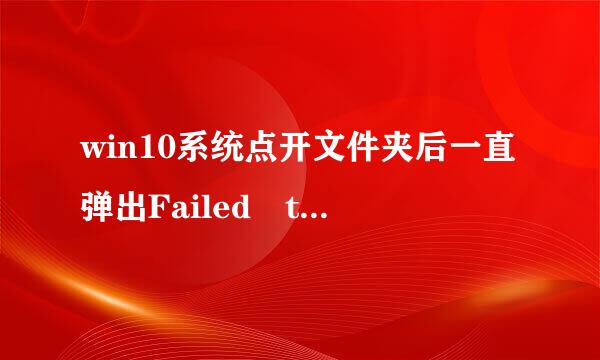 win10系统点开文件夹后一直弹出Failed t...